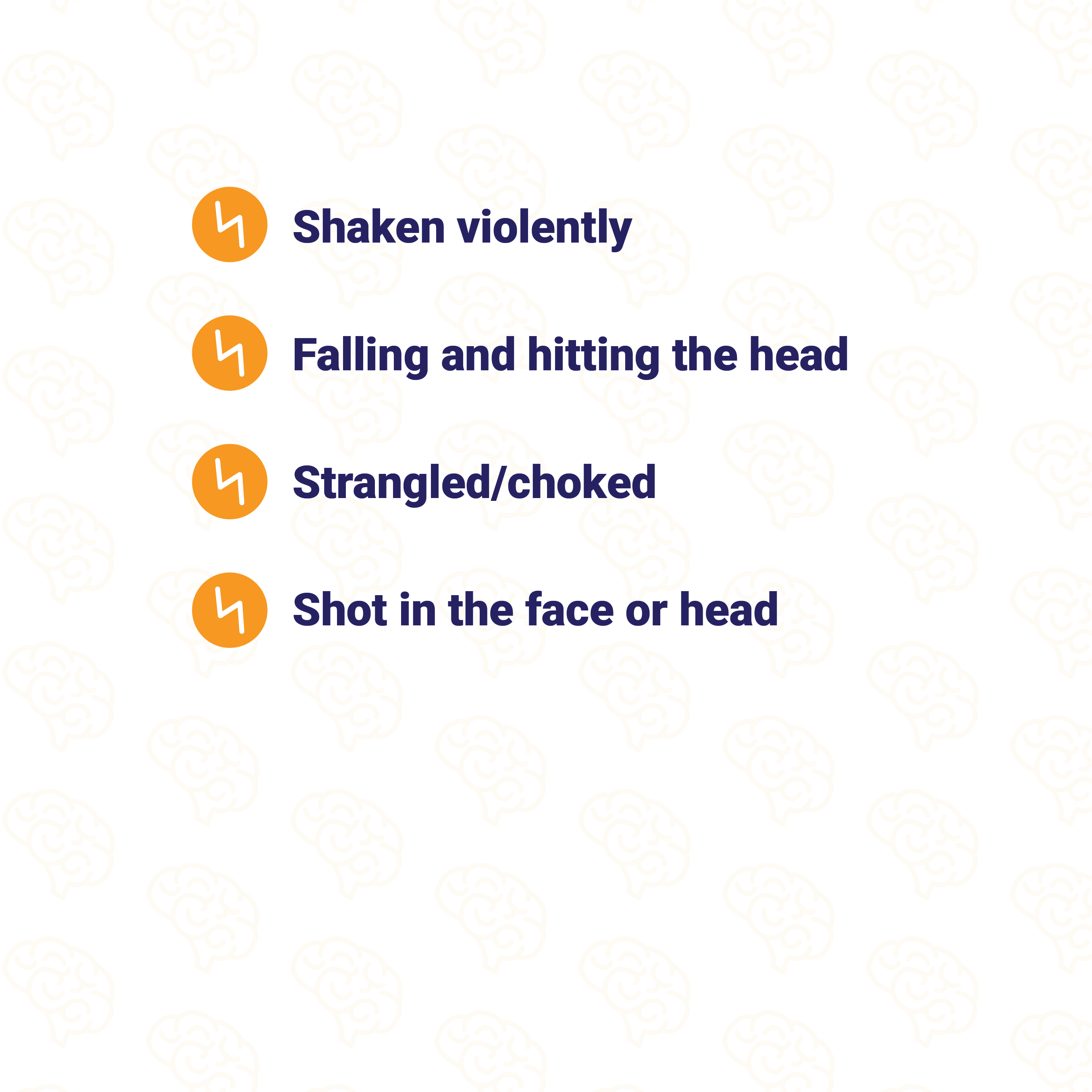 Shaken violently

Falling and hitting the head

Strangled/choked

Shot in the face or head