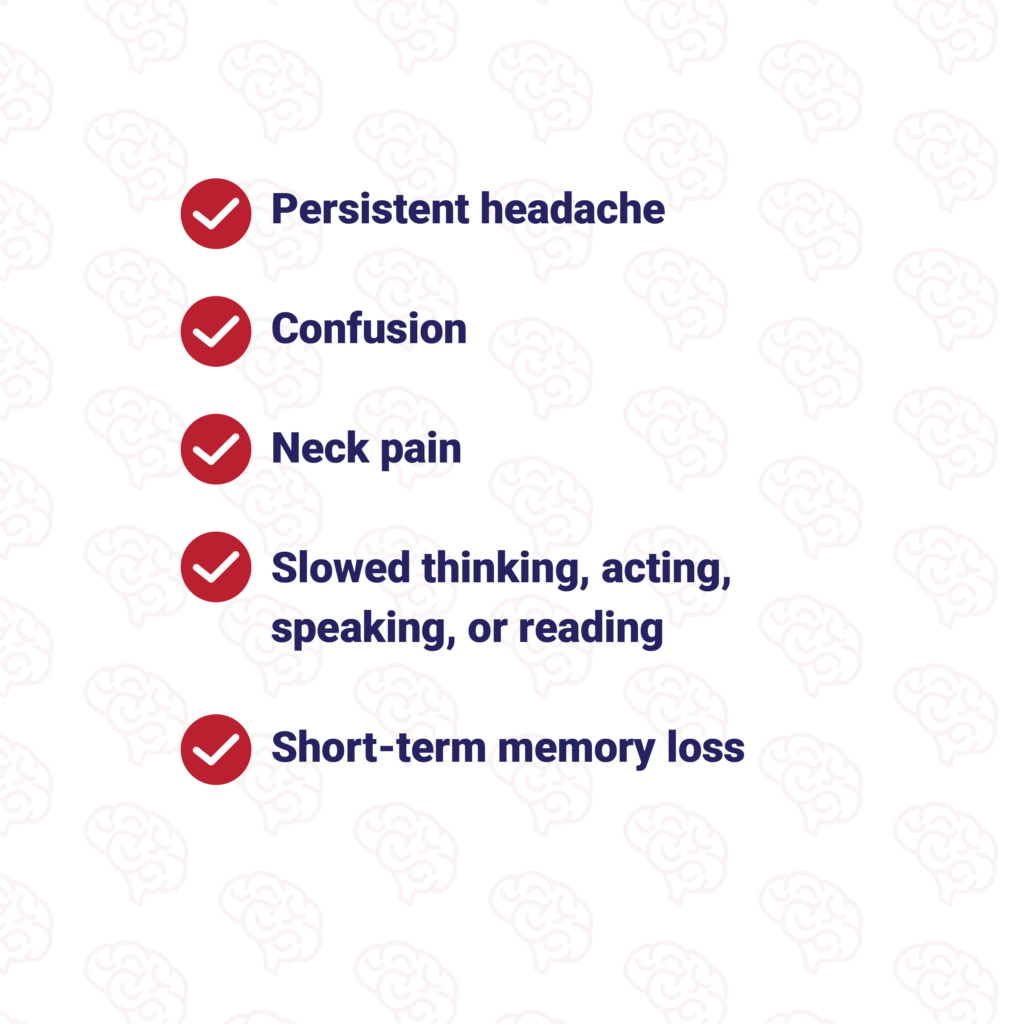 Persistent headache

Confusion

Neck pain

Slowed thinking, acting, speaking, or reading

Short-term memory loss