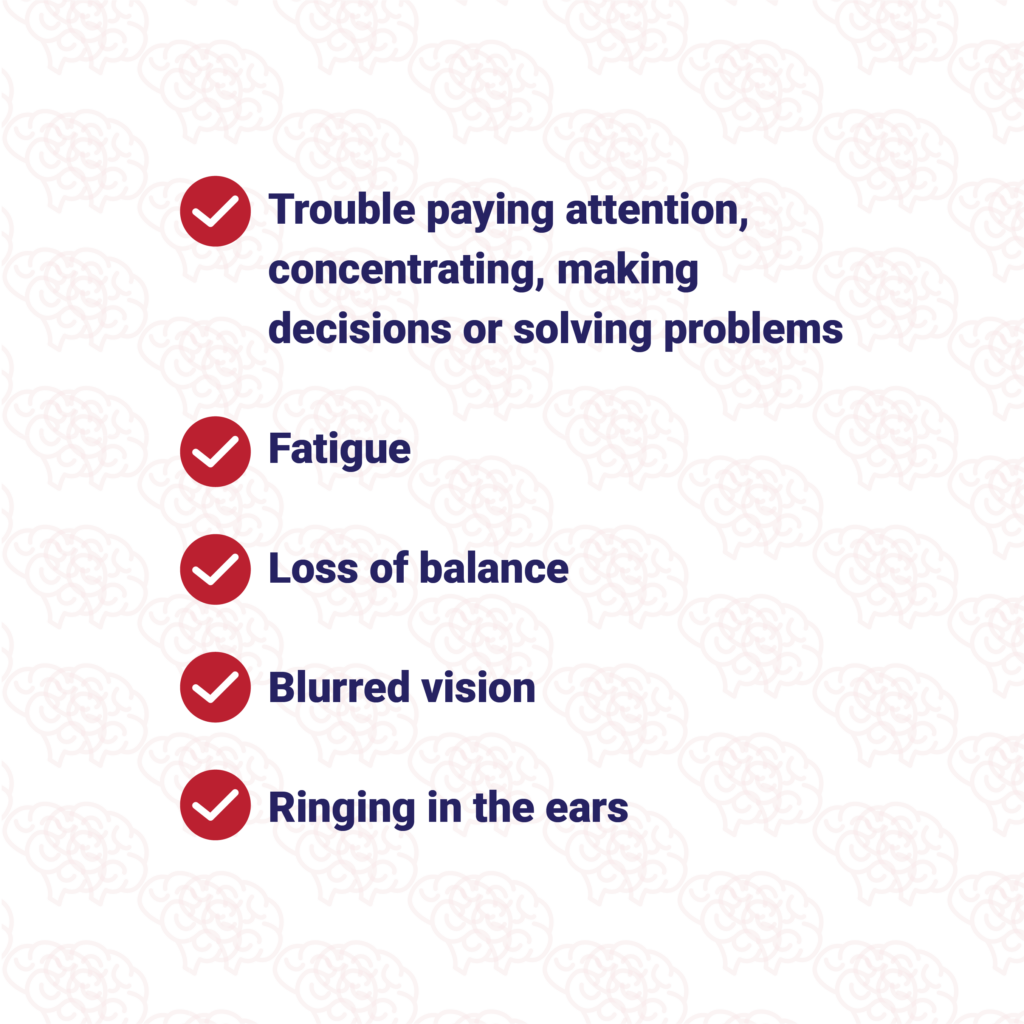 Trouble paying attention, concentrating, making decisions or solving problems

Fatigue

Loss of balance

Blurred vision

Ringing in the ears